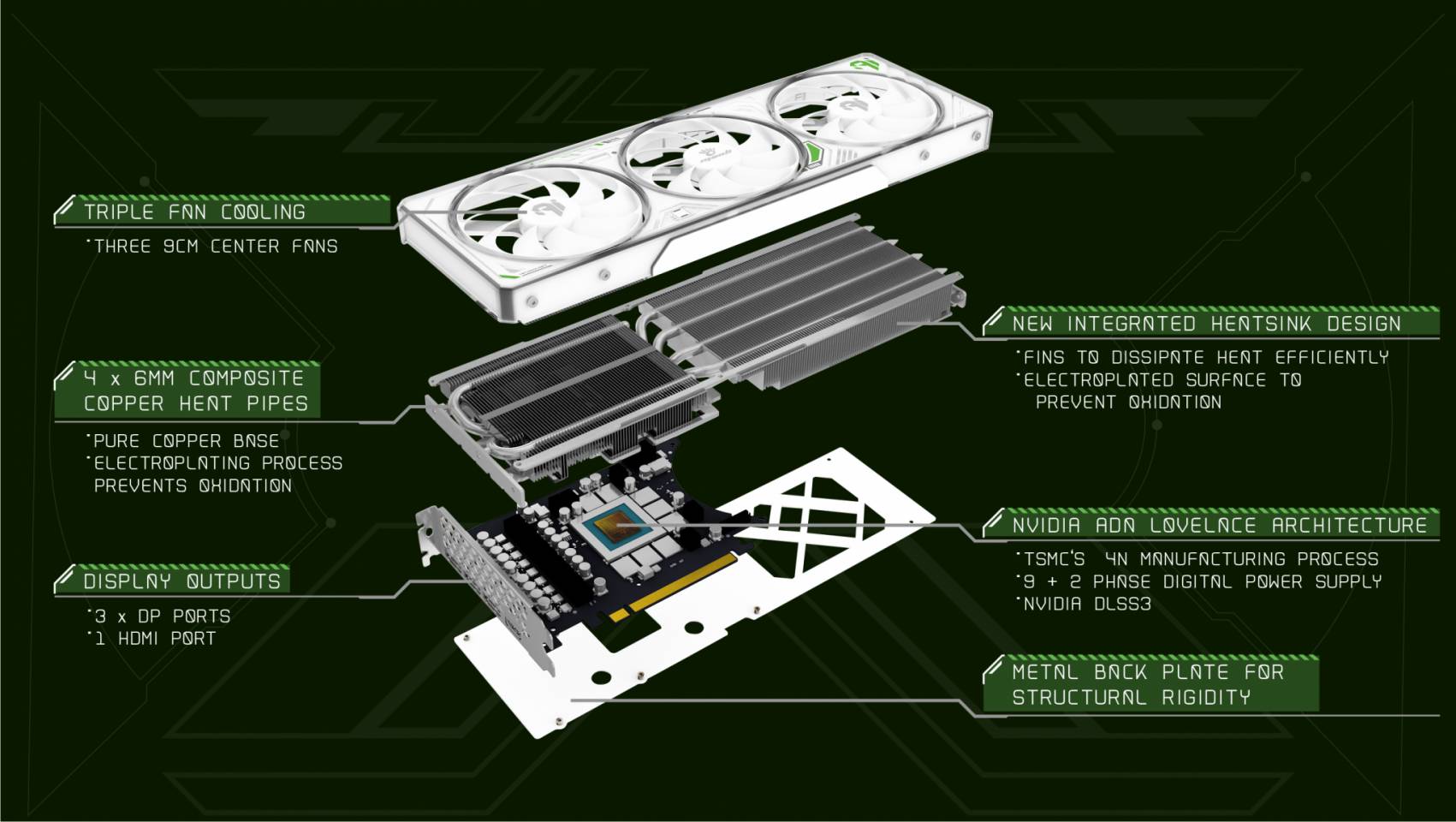 TRIPLE FAN COOLING

·THREE 9CM CENTER FANS

4 x 6MM COMPOSITE COPPER HEAT PIPES

·PURE COPPER BASE
·ELECTROPLATING PROCESS PREVENTS OXIDATION

DISPLAY OUTPUTS

·3 x DP PORTS
·1 HDMI PORT

NEW INTEGRATED HEATSINK DESIGN

·FINS TO DISSIPATE HEAT EFFICIENTLY
·ELECTROPLATED SURFACE TO PREVENT OXIDATION

NVIDIA ADA LOVELACE ARCHITECTURE

·TSMC'S 4N MANUFACTURING PROCESS
·9 + 2 PHASE DIGITAL POWER SUPPLY
·NVIDIA DLSS3

METAL BACK PLATE FOR STRUCTURAL RIGIDITY